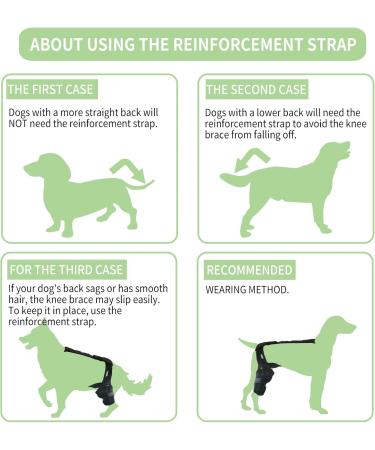 ABOUT USING THE REINFORCEMENT STRAP

THE FIRST CASE

Dogs with a more straight back will NOT need the reinforcement strap.

THE SECOND CASE

Dogs with a lower back will need the reinforcement strap to avoid the knee brace from falling off.

FOR THE THIRD CASE

If your dog's back sags or has smooth hair, the knee brace may slip easily. To keep it in place, use the reinforcement strap.

RECOMMENDED

WEARING METHOD.