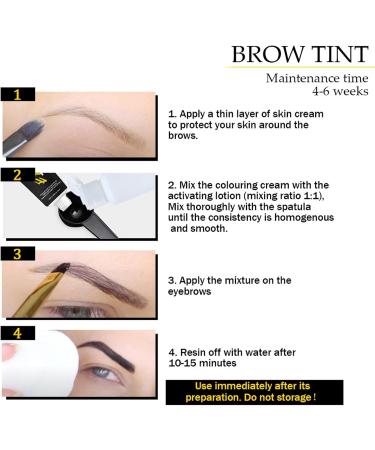 BROW TINT

Maintenance time
4-6 weeks

1

1. Apply a thin layer of skin cream to protect your skin around the brows.

2

2. Mix the colouring cream with the activating lotion (mixing ratio 1:1), Mix thoroughly with the spatula until the consistency is homogenous and smooth.

3

3. Apply the mixture on the eyebrows

4

4. Resin off with water after 10-15 minutes

Use immediately after its preparation. Do not storage !