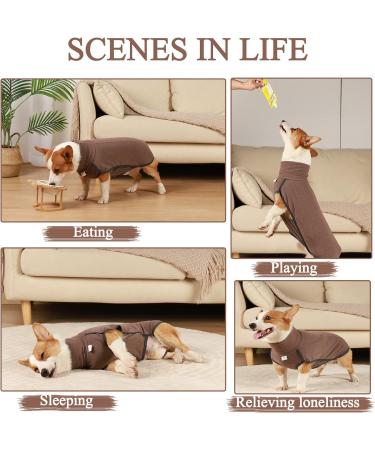 SCENES IN LIFE

Eating

Playing

Sleeping

Relieving loneliness