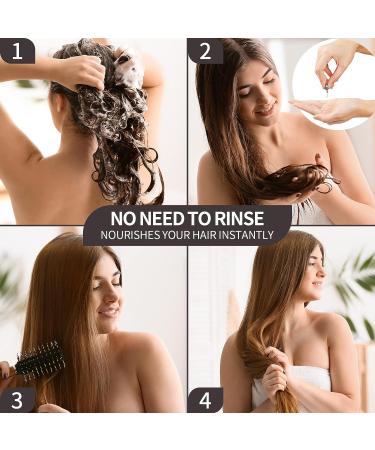 1

2

NO NEED TO RINSE
NOURISHES YOUR HAIR INSTANTLY

3

4