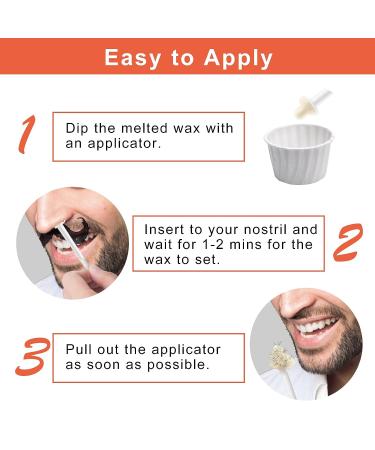 Easy to Apply

1

Dip the melted wax with an applicator.

Insert to your nostril and wait for 1-2 mins for the wax to set.

2

3

Pull out the applicator as soon as possible.