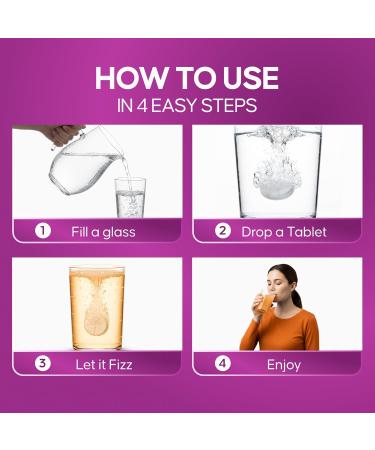 HOW TO USE
IN 4 EASY STEPS

1 Fill a glass

2 Drop a Tablet

3 Let it Fizz

4 Enjoy