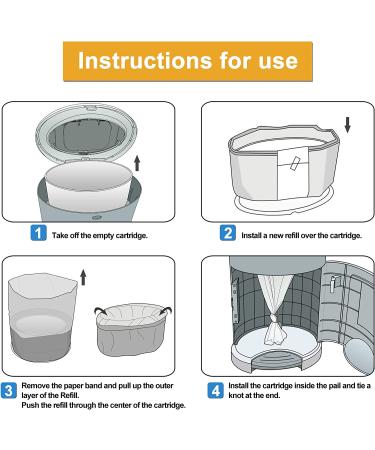 Instructions for use

1 Take off the empty cartridge.

2 Install a new refill over the cartridge.

3 Remove the paper band and pull up the outer layer of the Refill.
Push the refill through the center of the cartridge.

4 Install the cartridge inside the pail and tie a knot at the end.