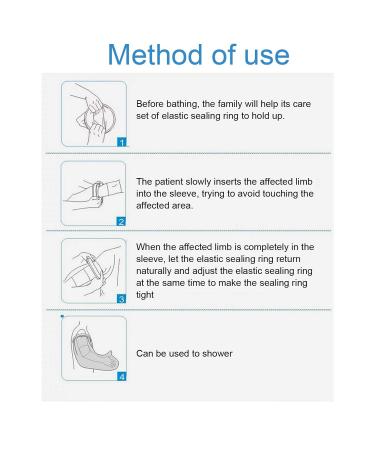 Method of use

1

Before bathing, the family will help its care set of elastic sealing ring to hold up.

2

The patient slowly inserts the affected limb into the sleeve, trying to avoid touching the affected area.

3

When the affected limb is completely in the sleeve, let the elastic sealing ring return naturally and adjust the elastic sealing ring at the same time to make the sealing ring tight

4

Can be used to shower