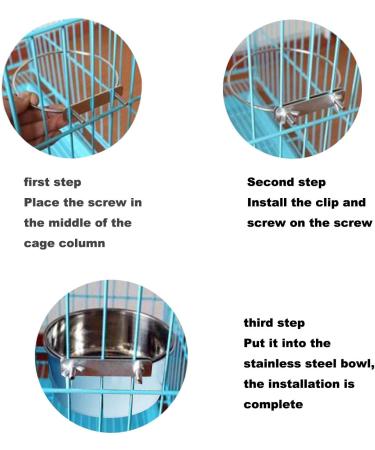 first step
Place the screw in the middle of the cage column

Second step
Install the clip and screw on the screw

third step
Put it into the stainless steel bowl, the installation is complete