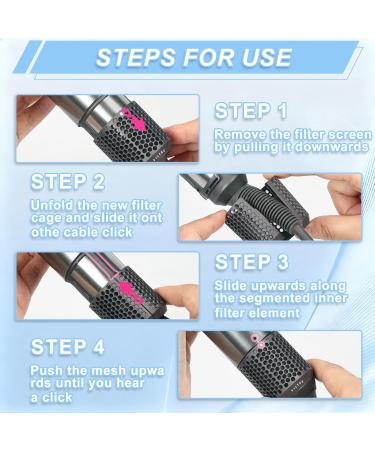 STEPS FOR USE

STEP 1
Remove the filter screen by pulling it downwards

STEP 2
Unfold the new filter cage and slide it ont othe cable click

STEP 3
Slide upwards along the segmented inner filter element

STEP 4
Push the mesh upwa rds until you hear a click