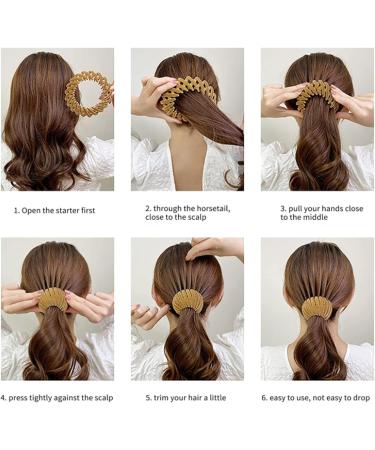 1. Open the starter first

2. through the horsetail, close to the scalp

3. pull your hands close to the middle

4. press tightly against the scalp

5. trim your hair a little

6. easy to use, not easy to drop