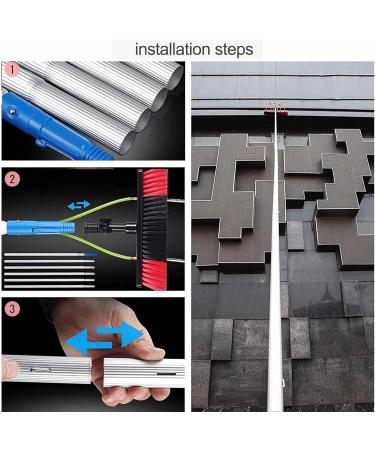 installation steps

1

2

3