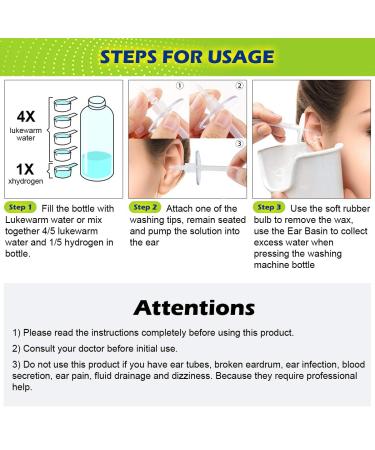 STEPS FOR USAGE

4X
lukewarm water

1X
xhydrogen

①
②
③

Step 1 Fill the bottle with Lukewarm water or mix together 4/5 lukewarm water and 1/5 hydrogen in bottle.

Step 2 Attach one of the washing tips, remain seated and pump the solution into the ear

Step 3 Use the soft rubber bulb to remove the wax, use the Ear Basin to collect excess water when pressing the washing machine bottle

Attentions

1) Please read the instructions completely before using this product.

2) Consult your doctor before initial use.

3) Do not use this product if you have ear tubes, broken eardrum, ear infection, blood secretion, ear pain, fluid drainage and dizziness. Because they require professional help.