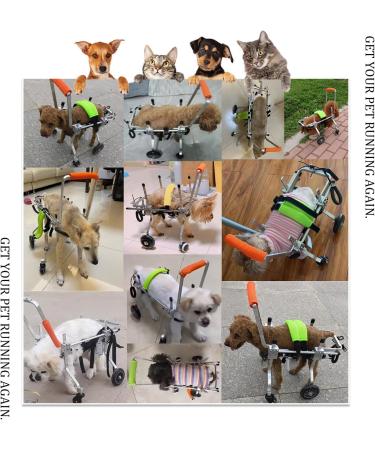 GET YOUR PET RUNNING AGAIN.

GET YOUR PET RUNNING AGAIN.