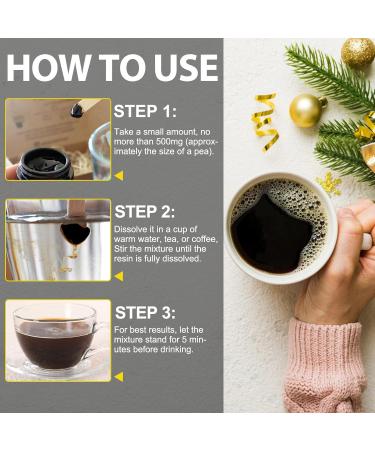 HOW TO USE

STEP 1:

Take a small amount, no more than 500mg (approximately the size of a pea).

STEP 2:

Dissolve it in a cup of warm water, tea, or coffee, Stir the mixture until the resin is fully dissolved.

STEP 3:

For best results, let the mixture stand for 5 minutes before drinking.