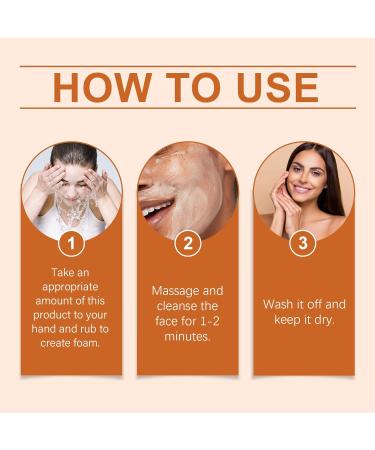 HOW TO USE

1

Take an appropriate amount of this product to your hand and rub to create foam.

2

Massage and cleanse the face for 1-2 minutes.

3

Wash it off and keep it dry.