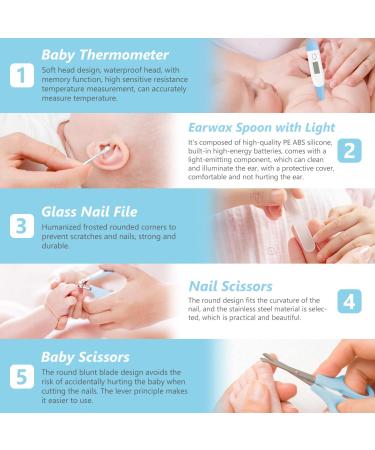 1

Baby Thermometer

Soft head design, waterproof head, with memory function, high sensitive resistance temperature measurement, can accurately measure temperature.

Earwax Spoon with Light

It's composed of high-quality PE ABS silicone, built-in high-energy batteries, comes with a light-emitting component, which can clean and illuminate the ear, with a protective cover, comfortable and not hurting the ear.

2

3

Glass Nail File

Humanized frosted rounded corners to prevent scratches and nails, strong and durable.

Nail Scissors

The round design fits the curvature of the nail, and the stainless steel material is selected, which is practical and beautiful.

4

5

Baby Scissors

The round blunt blade design avoids the risk of accidentally hurting the baby when cutting the nails. The lever principle makes it easier to use.