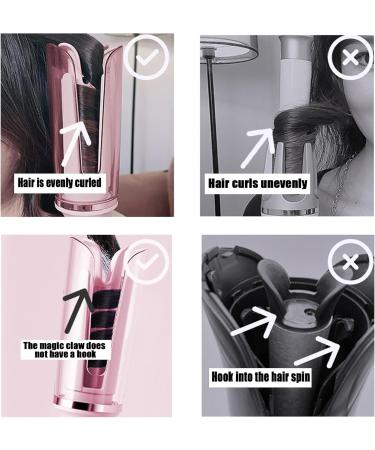 Hair is evenly curled

Hair curls unevenly

The magic claw does not have a hook

Hook into the hair spin