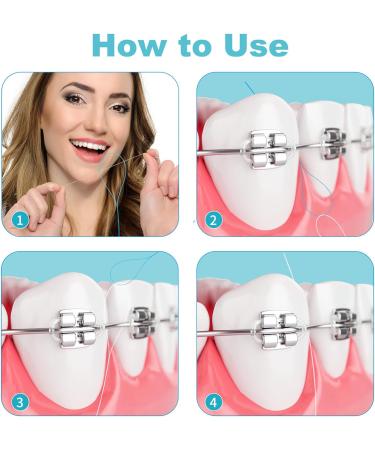 How to Use

1

2

3

4