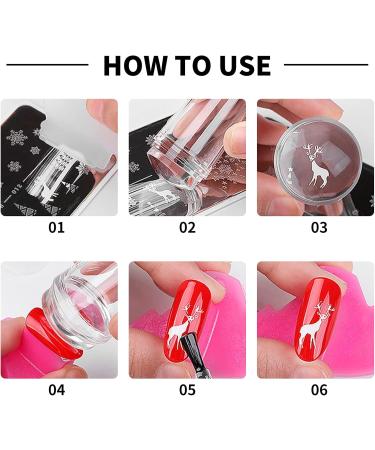 HOW TO USE

01

02

03

04

05

06