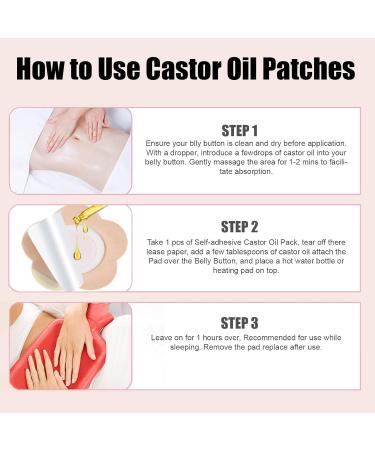 How to Use Castor Oil Patches

STEP 1
Ensure your blly button is clean and dry before application. With a dropper, introduce a fewdrops of castor oil into your belly button. Gently massage the area for 1-2 mins to facilitate absorption.

STEP 2
Take 1 pcs of Self-adhesive Castor Oil Pack, tear off there lease paper, add a few tablespoons of castor oil attach the Pad over the Belly Button, and place a hot water bottle or heating pad on top.

STEP 3
Leave on for 1 hours over, Recommended for use while sleeping. Remove the pad replace after use.