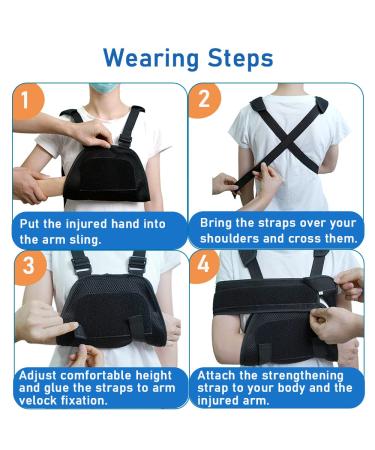 Wearing Steps

1

Put the injured hand into the arm sling.

2

Bring the straps over your shoulders and cross them.

3

Adjust comfortable height and glue the straps to arm velock fixation.

4

Attach the strengthening strap to your body and the injured arm.