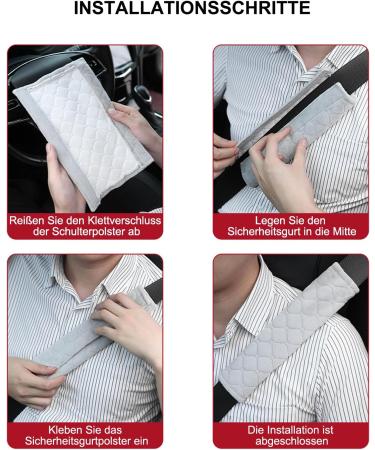 INSTALLATIONSSCHRITTE

Reißen Sie den Klettverschluss der Schulterpolster ab

Legen Sie den Sicherheitsgurt in die Mitte

Kleben Sie das Sicherheitsgurtpolster ein

Die Installation ist abgeschlossen