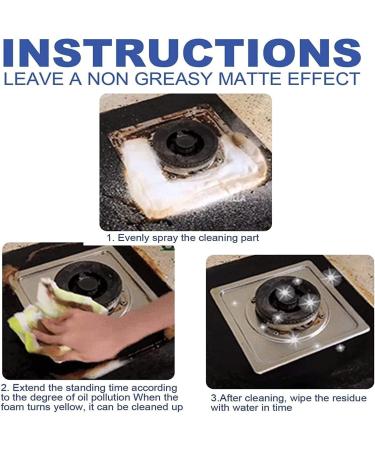 INSTRUCTIONS
LEAVE A NON GREASY MATTE EFFECT

1. Evenly spray the cleaning part

2. Extend the standing time according to the degree of oil pollution When the foam turns yellow, it can be cleaned up

3.After cleaning, wipe the residue with water in time