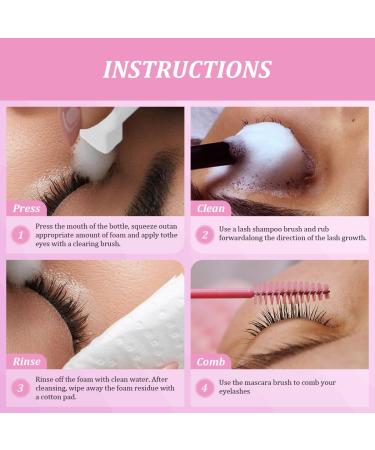 INSTRUCTIONS

Press

1 Press the mouth of the bottle, squeeze outan appropriate amount of foam and apply tothe eyes with a clearing brush.

Clean

2 Use a lash shampoo brush and rub forwardalong the direction of the lash growth.

Rinse

3 Rinse off the foam with clean water. After cleansing, wipe away the foam residue with a cotton pad.

Comb

4 Use the mascara brush to comb your eyelashes