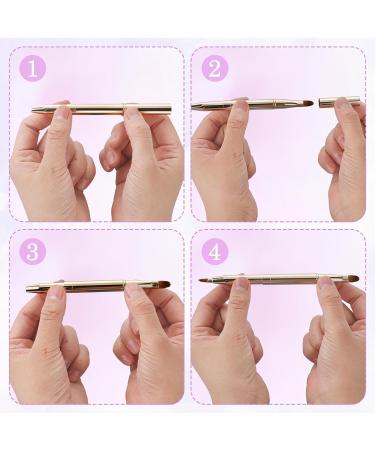 1

2

3

4