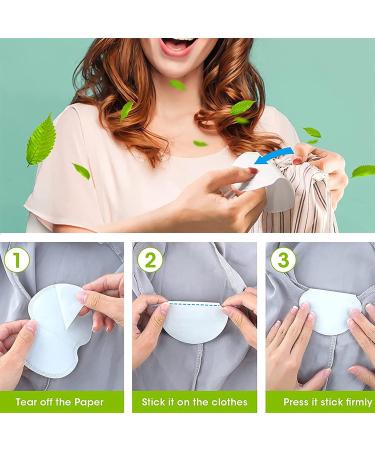 1
Tear off the Paper

2
Stick it on the clothes

3
Press it stick firmly