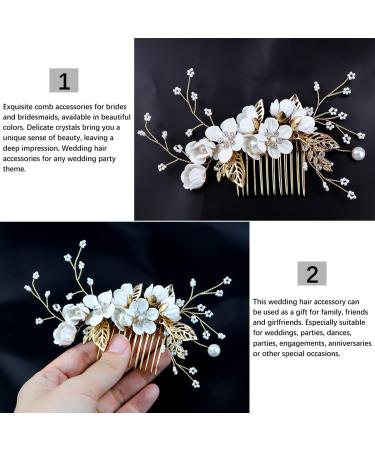 1

Exquisite comb accessories for brides and bridesmaids, available in beautiful colors. Delicate crystals bring you a unique sense of beauty, leaving a deep impression. Wedding hair accessories for any wedding party theme.

2

This wedding hair accessory can be used as a gift for family, friends and girlfriends. Especially suitable for weddings, parties, dances, parties, engagements, anniversaries or other special occasions.