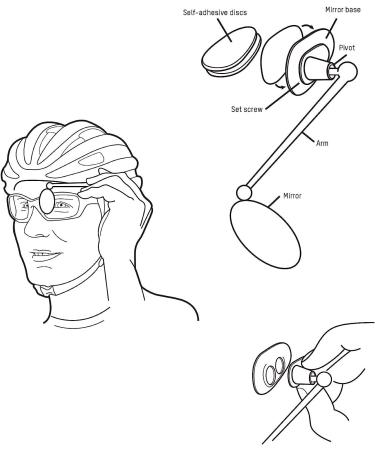 Self-adhesive discs
Mirror base
Pivot
Set screw
Arm
Mirror