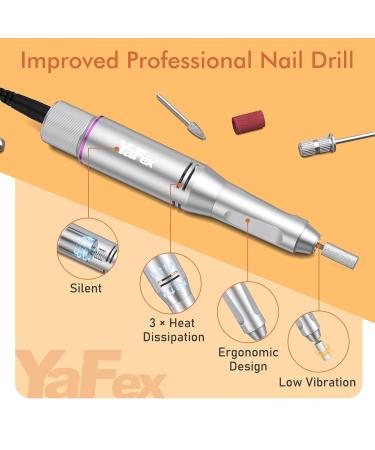 Improved Professional Nail Drill

YaFex

Silent

3 × Heat Dissipation

Ergonomic Design

Low Vibration

YaFex