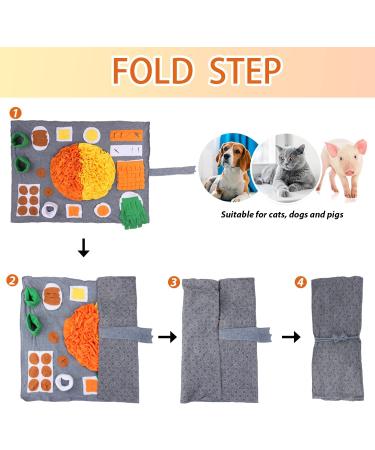 FOLD STEP

1

Suitable for cats, dogs and pigs

2

3

4