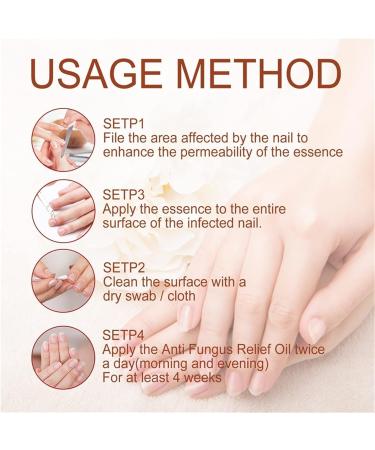 USAGE METHOD

SETP1
File the area affected by the nail to enhance the permeability of the essence

SETP3
Apply the essence to the entire surface of the infected nail.

SETP2
Clean the surface with a dry swab / cloth

SETP4
Apply the Anti Fungus Relief Oil twice a day(morning and evening)
For at least 4 weeks