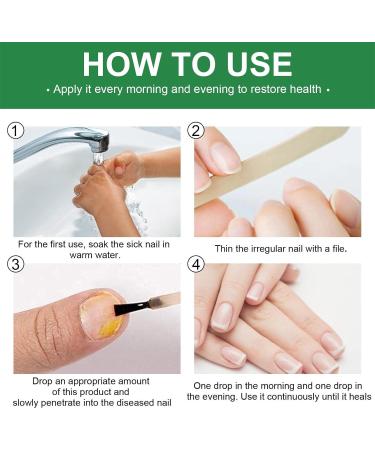 HOW TO USE

• Apply it every morning and evening to restore health •

①

For the first use, soak the sick nail in warm water.

②

Thin the irregular nail with a file.

③

Drop an appropriate amount of this product and slowly penetrate into the diseased nail

④

One drop in the morning and one drop in the evening. Use it continuously until it heals