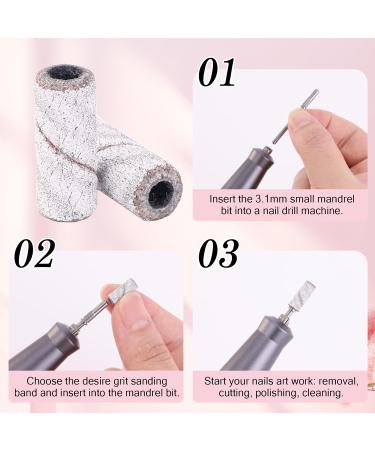 01

Insert the 3.1mm small mandrel bit into a nail drill machine.

02

Choose the desire grit sanding band and insert into the mandrel bit.

03

Start your nails art work: removal, cutting, polishing, cleaning.