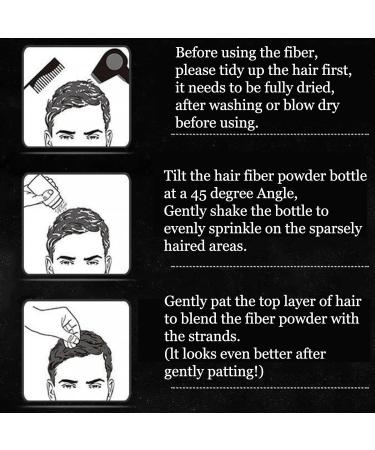 Before using the fiber, please tidy up the hair first, it needs to be fully dried, after washing or blow dry before using.

Tilt the hair fiber powder bottle at a 45 degree Angle, Gently shake the bottle to evenly sprinkle on the sparsely haired areas.

Gently pat the top layer of hair to blend the fiber powder with the strands. (It looks even better after gently patting!)