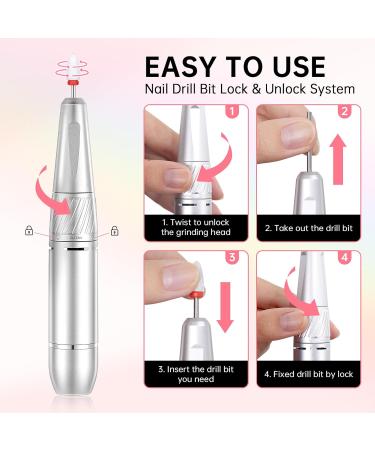 EASY TO USE
Nail Drill Bit Lock & Unlock System

1
1. Twist to unlock the grinding head

2
2. Take out the drill bit

3
3. Insert the drill bit you need

4
4. Fixed drill bit by lock