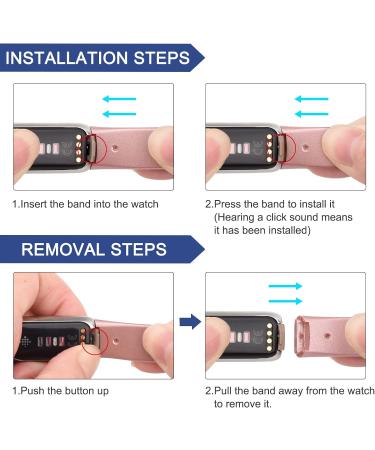 INSTALLATION STEPS

1.Insert the band into the watch

2.Press the band to install it (Hearing a click sound means it has been installed)

REMOVAL STEPS

1.Push the button up

2.Pull the band away from the watch to remove it.