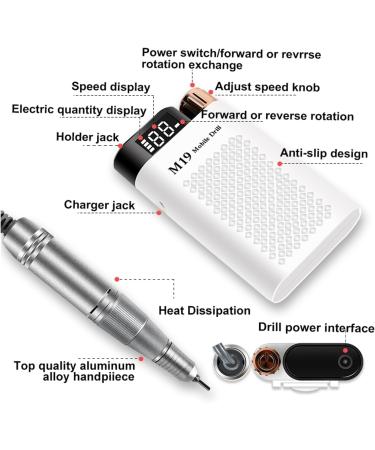 Power switch/forward or revrrse rotation exchange

Speed display

Adjust speed knob

Electric quantity display

Forward or reverse rotation

Holder jack

88-

M19 Mobile Drill

Anti-slip design

Charger jack

Heat Dissipation

Drill power interface

Top quality aluminum alloy handpiiece