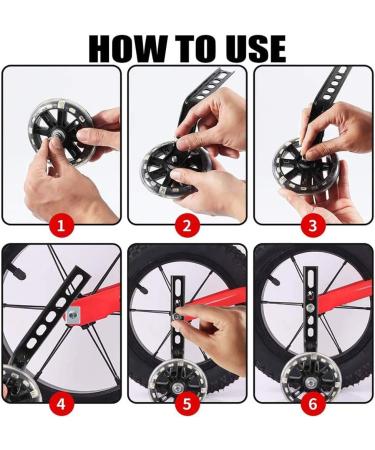 HOW TO USE

1

2

3

4

5

6