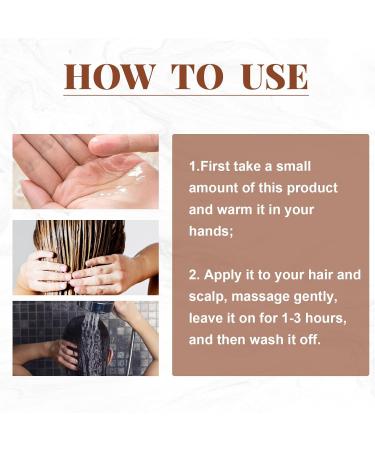 HOW TO USE

1.First take a small amount of this product and warm it in your hands;

2. Apply it to your hair and scalp, massage gently, leave it on for 1-3 hours, and then wash it off.