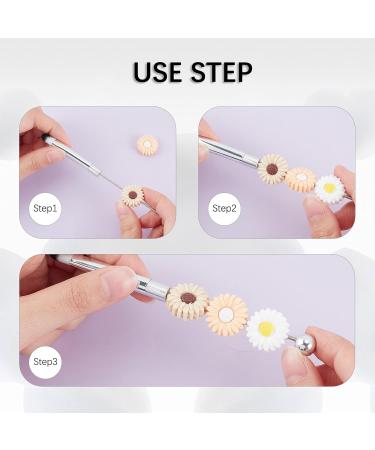 USE STEP

Step1

Step2

Step3