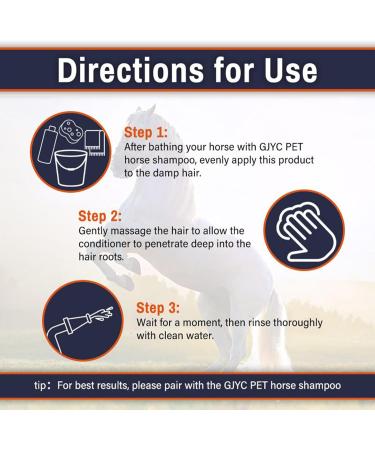 Directions for Use

Step 1:
After bathing your horse with GJYC PET horse shampoo, evenly apply this product to the damp hair.

Step 2:
Gently massage the hair to allow the conditioner to penetrate deep into the hair roots.

Step 3:
Wait for a moment, then rinse thoroughly with clean water.

tip: For best results, please pair with the GJYC PET horse shampoo