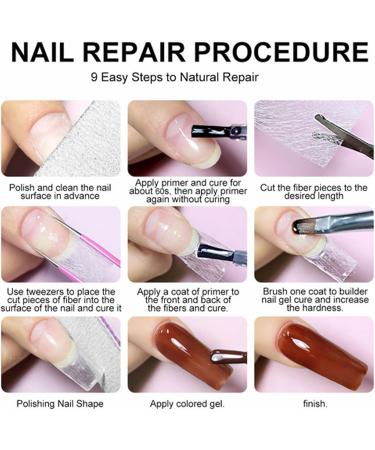 NAIL REPAIR PROCEDURE

9 Easy Steps to Natural Repair

Polish and clean the nail surface in advance

Apply primer and cure for about 60s, then apply primer again without curing

Cut the fiber pieces to the desired length

Use tweezers to place the cut pieces of fiber into the surface of the nail and cure it

Apply a coat of primer to the front and back of the fibers and cure.

Brush one coat to builder nail gel cure and increase the hardness.

Polishing Nail Shape

Apply colored gel.

finish.