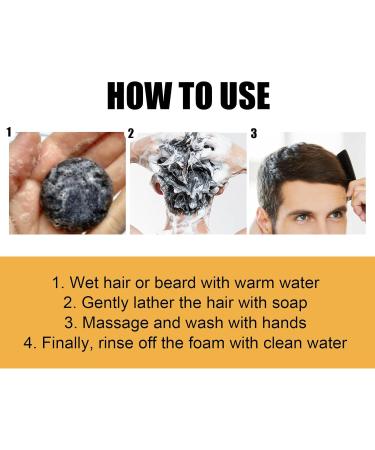 HOW TO USE

1

2

3

1. Wet hair or beard with warm water
2. Gently lather the hair with soap
3. Massage and wash with hands
4. Finally, rinse off the foam with clean water