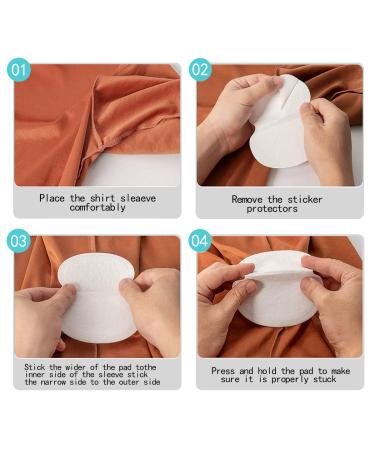 01

Place the shirt sleaeve comfortably

02

Remove the sticker protectors

03

Stick the wider of the pad tothe inner side of the sleeve stick the narrow side to the outer side

04

Press and hold the pad to make sure it is properly stuck