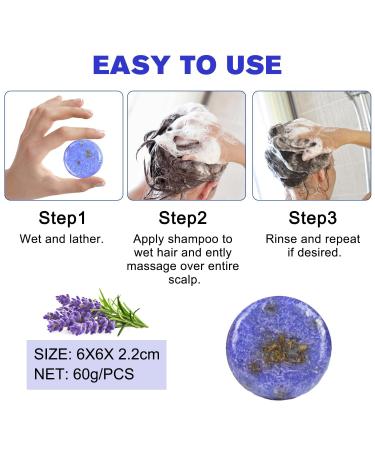 EASY TO USE

Step1
Wet and lather.

Step2
Apply shampoo to wet hair and ently massage over entire scalp.

Step3
Rinse and repeat if desired.

SIZE: 6X6X 2.2cm
NET: 60g/PCS