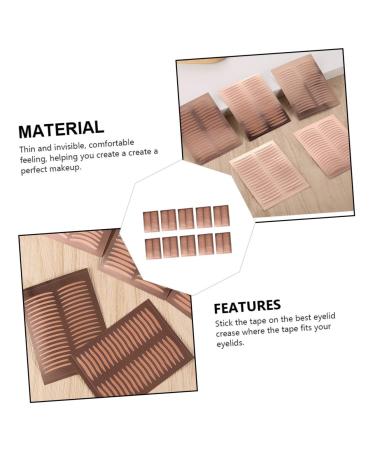 MATERIAL

Thin and invisible, comfortable feeling, helping you create a create a perfect makeup.

FEATURES

Stick the tape on the best eyelid crease where the tape fits your eyelids.