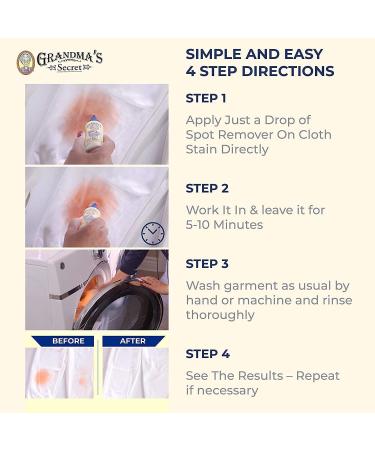 GRANDMA'S Secret

SIMPLE AND EASY 4 STEP DIRECTIONS

STEP 1

Apply Just a Drop of Spot Remover On Cloth Stain Directly

STEP 2

Work It In & leave it for 5-10 Minutes

STEP 3

Wash garment as usual by hand or machine and rinse thoroughly

BEFORE

AFTER

STEP 4

See The Results – Repeat if necessary