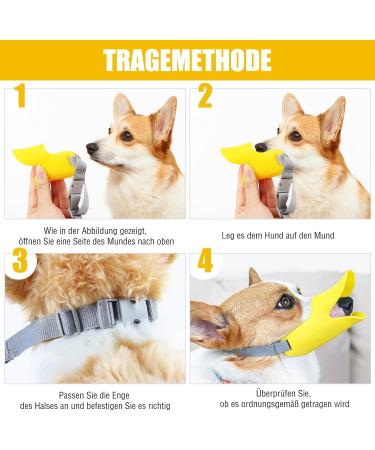 TRAGEMETHODE

1

Wie in der Abbildung gezeigt, öffnen Sie eine Seite des Mundes nach oben

2

Leg es dem Hund auf den Mund

3

Passen Sie die Enge des Halses an und befestigen Sie es richtig

4

Überprüfen Sie, ob es ordnungsgemäß getragen wird