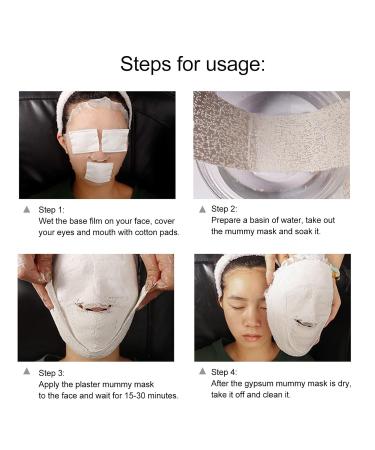 Steps for usage:

▲ Step 1:
Wet the base film on your face, cover your eyes and mouth with cotton pads.

▲ Step 2:
Prepare a basin of water, take out the mummy mask and soak it.

▲ Step 3:
Apply the plaster mummy mask to the face and wait for 15-30 minutes.

▲ Step 4:
After the gypsum mummy mask is dry, take it off and clean it.